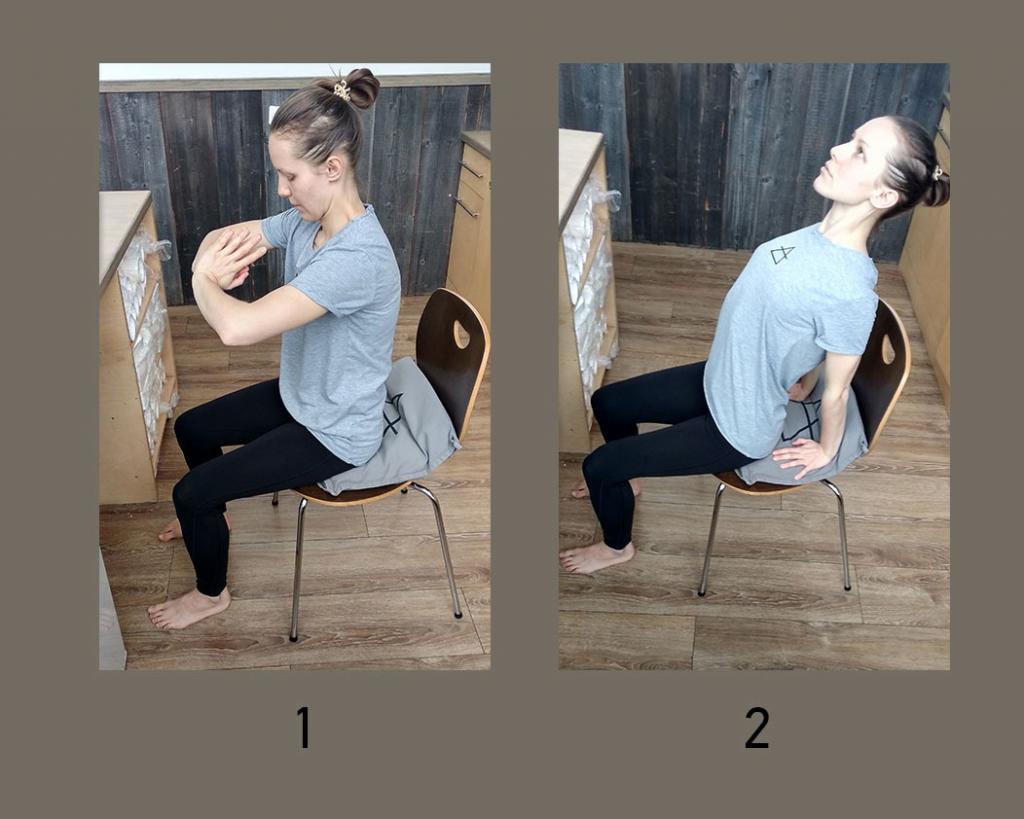 1

2