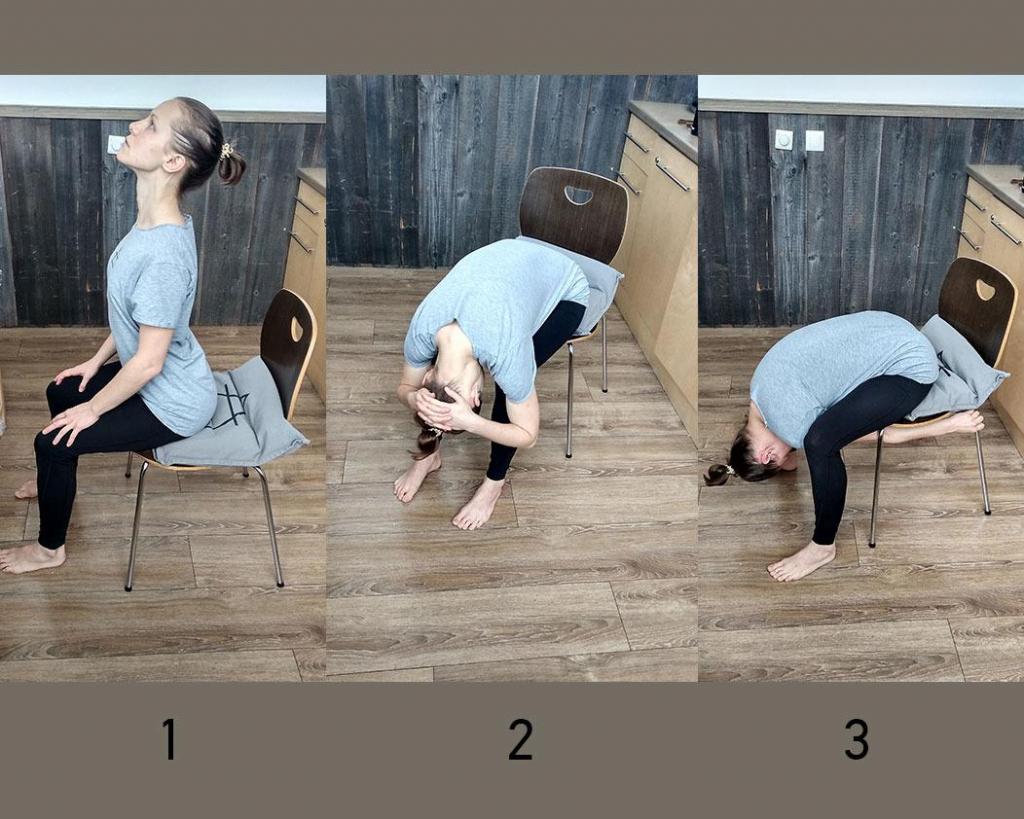 1

2

3